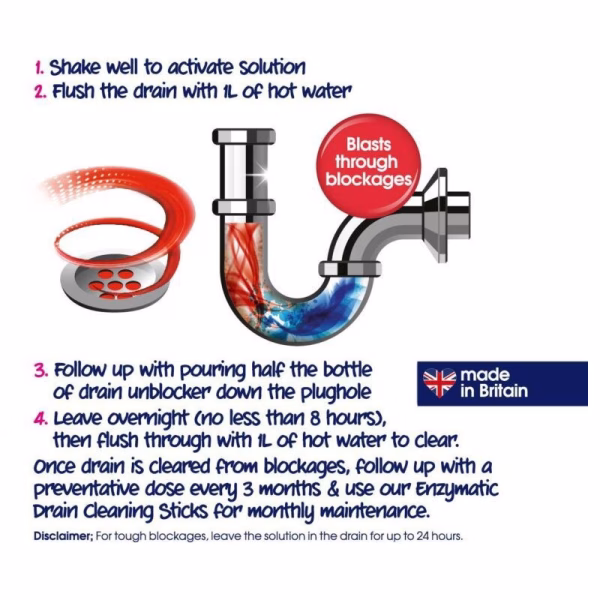 1. Shake well to activate solution
2. Flush the drain with 1L of hot water

Blasts through blockages

3. Follow up with pouring half the bottle of drain unblocker down the plughole

made in Britain

4. Leave overnight (no less than 8 hours), then flush through with 1L of hot water to clear.

Once drain is cleared from blockages, follow up with a preventative dose every 3 months & use our Enzymatic Drain Cleaning Sticks for monthly maintenance.

Disclaimer; For tough blockages, leave the solution in the drain for up to 24 hours.